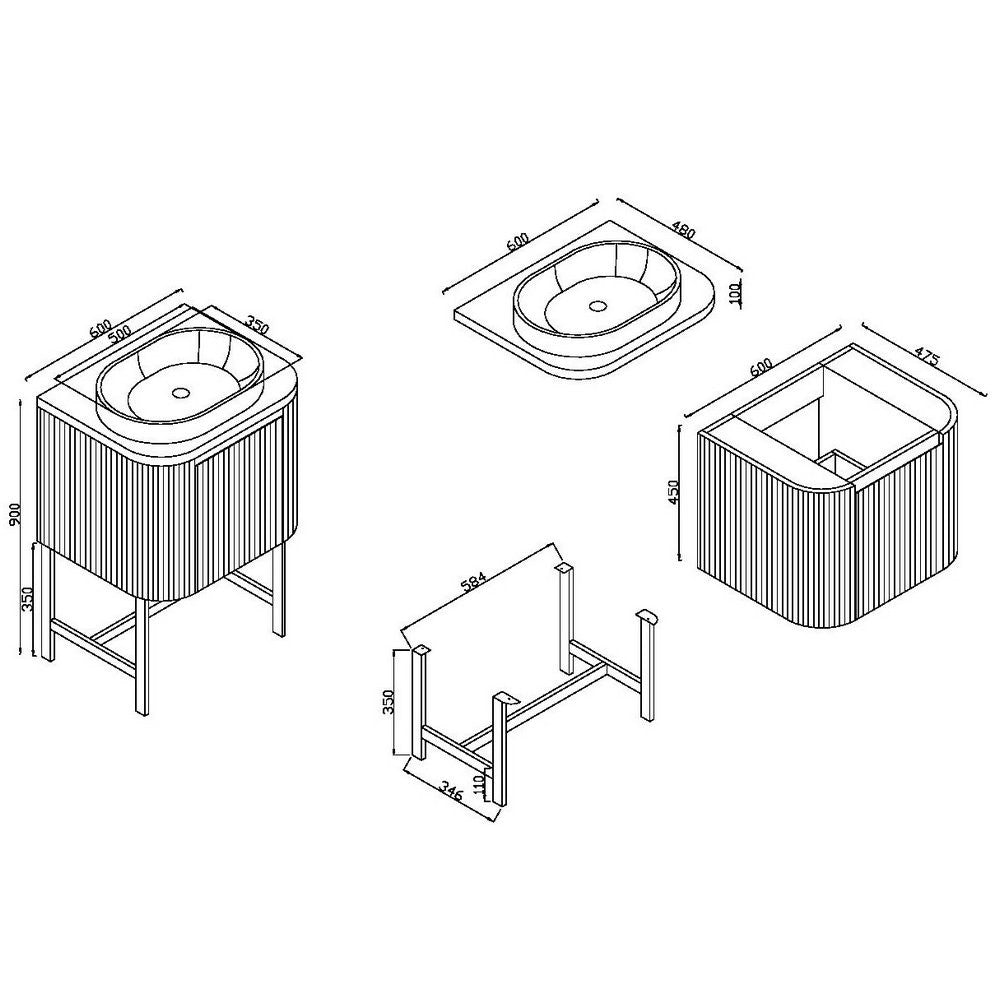 600
500
350
900
350

600
480
100

600
475
450

584
350
346
110