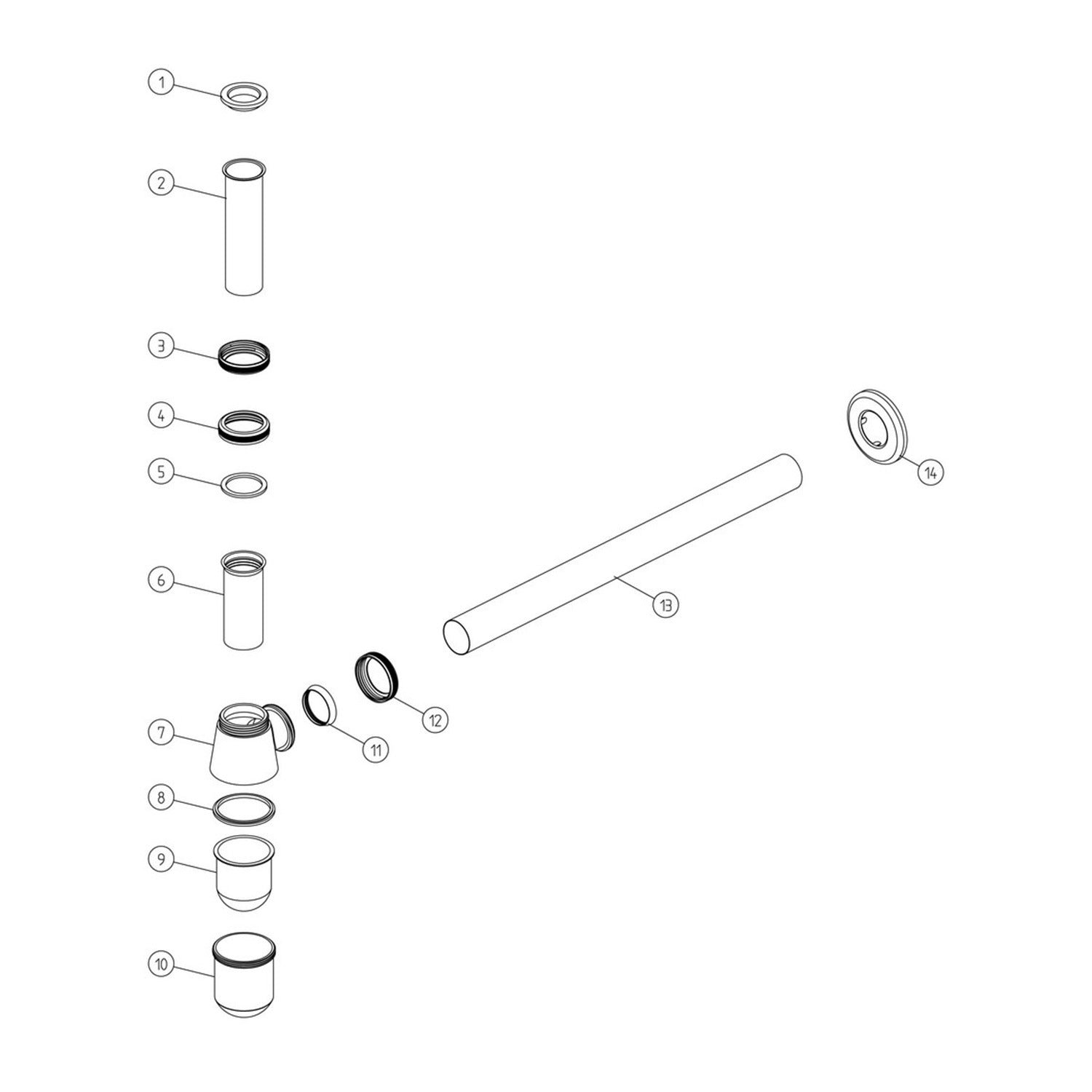 1
2
3
4
5
6
7
8
9
10
11
12
13
14