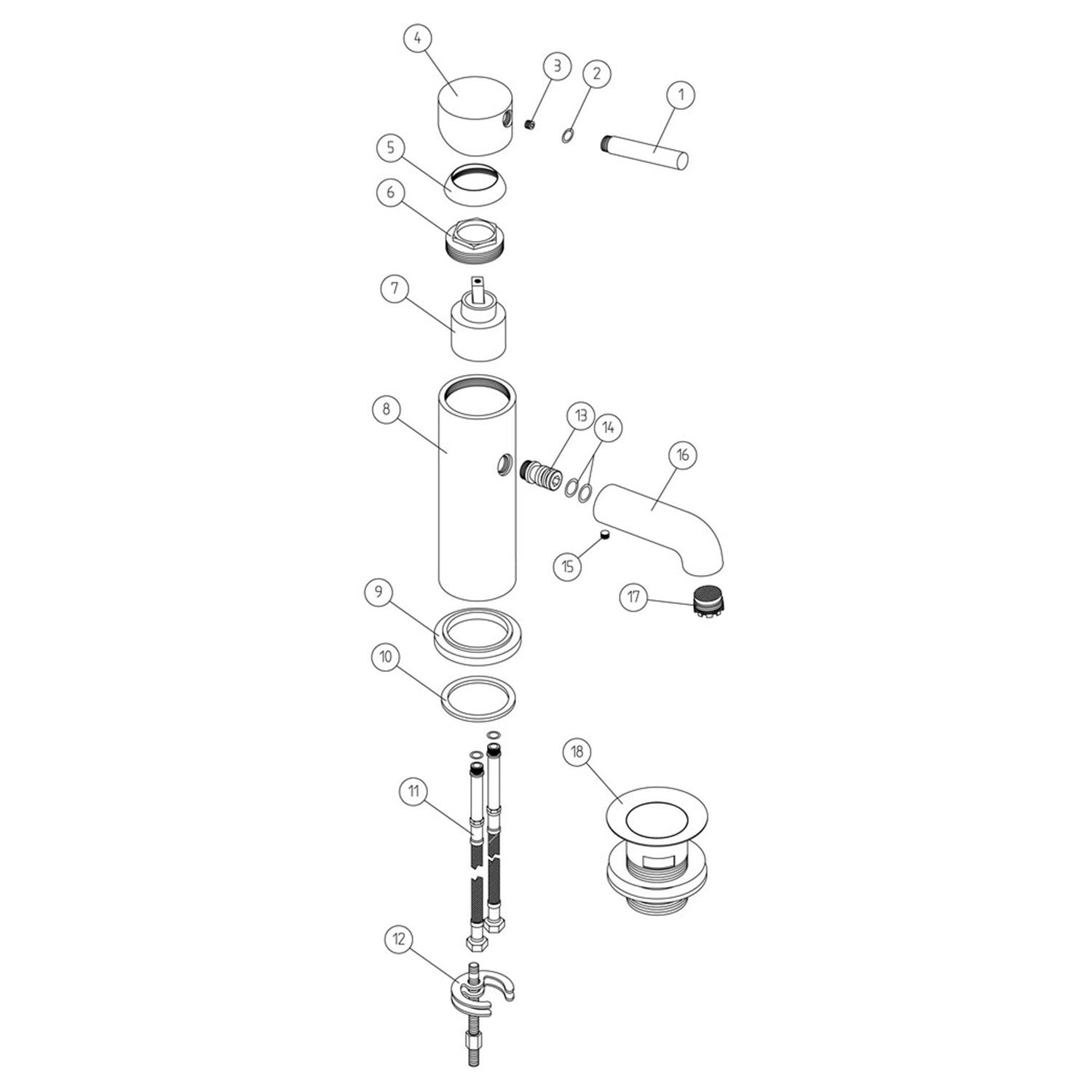 4
3
2
1
5
6
7
8
13
14
16
15
17
9
10
11
18
12