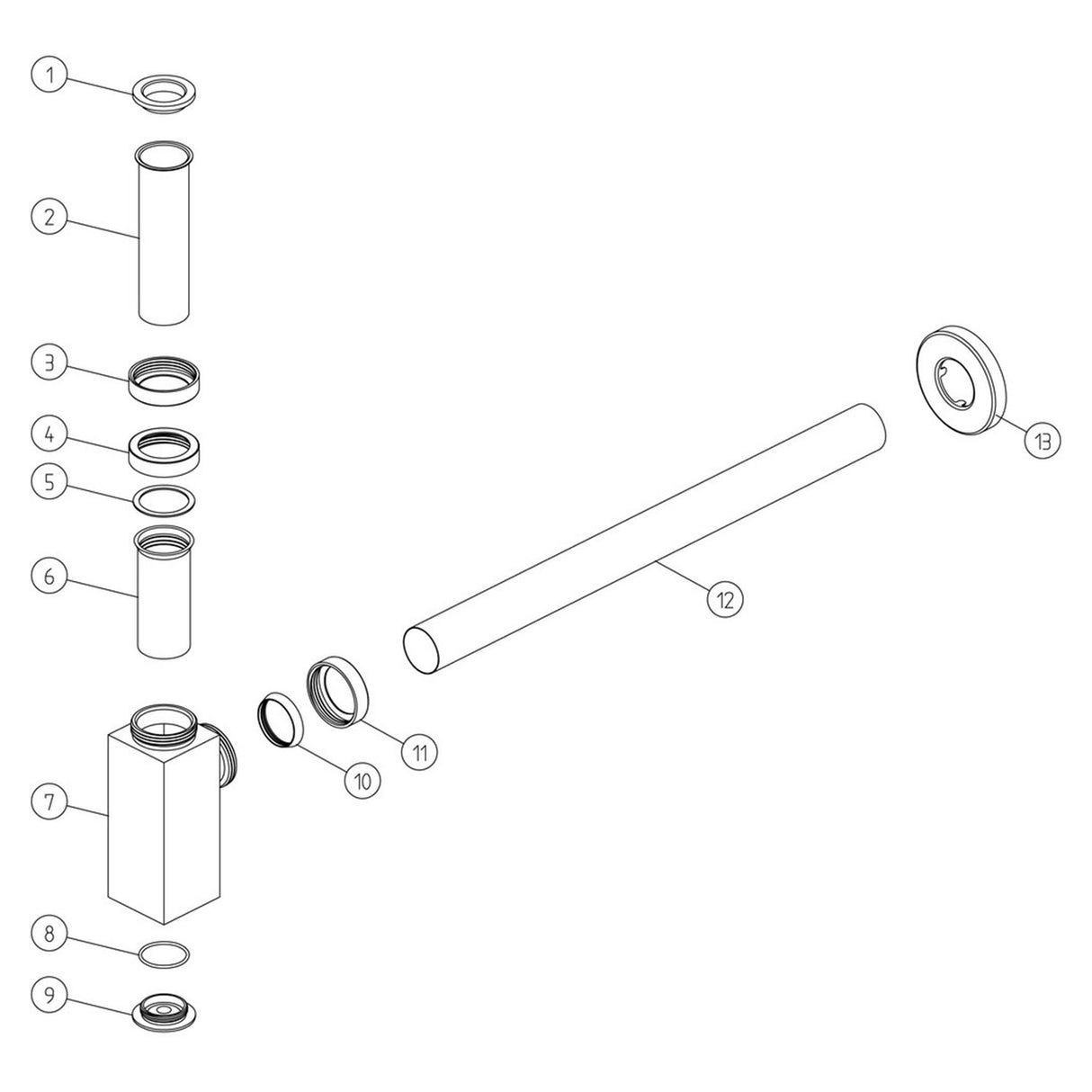 1
2
3
4
5
6
7
8
9
10
11
12
13