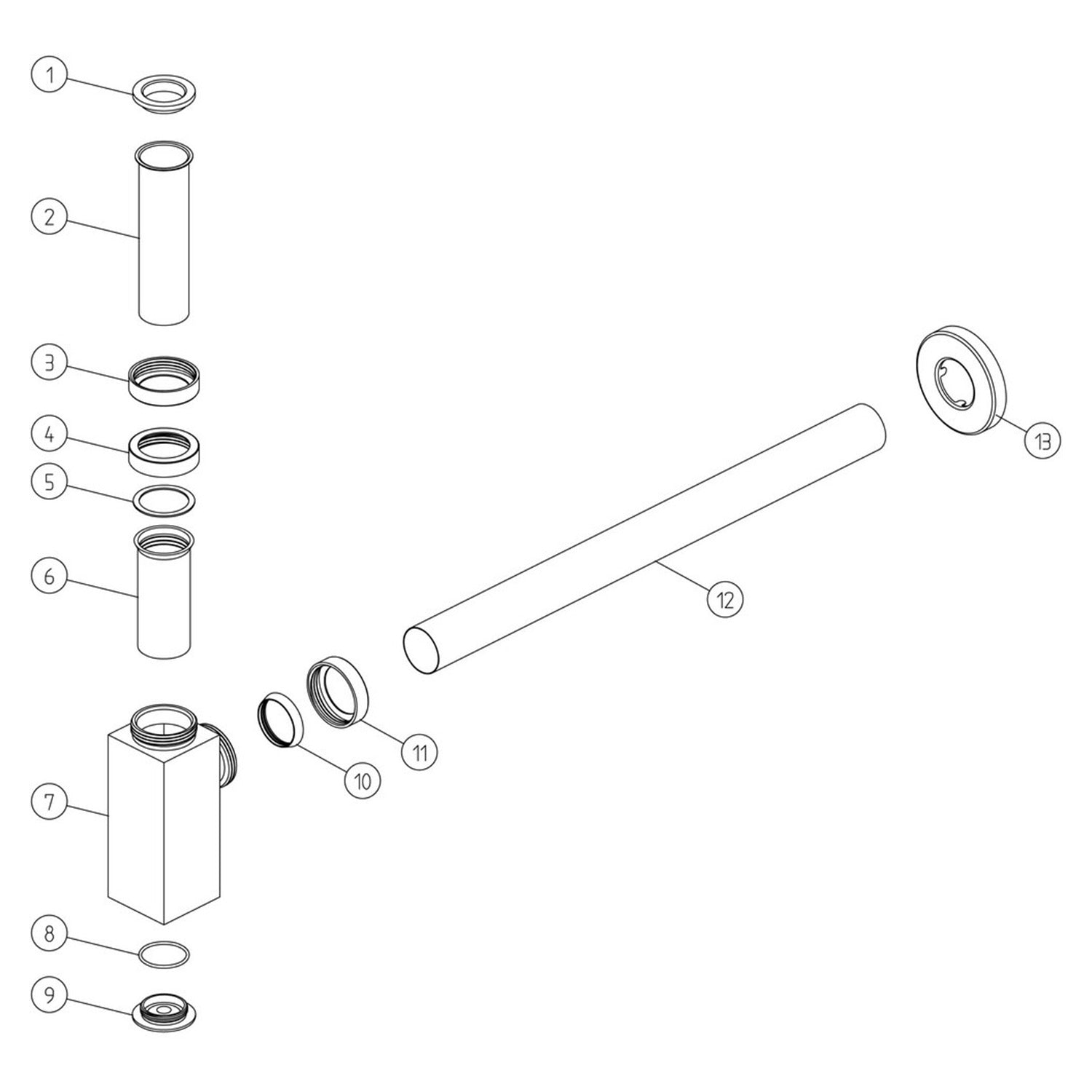 1
2
3
4
5
6
7
8
9
10
11
12
13