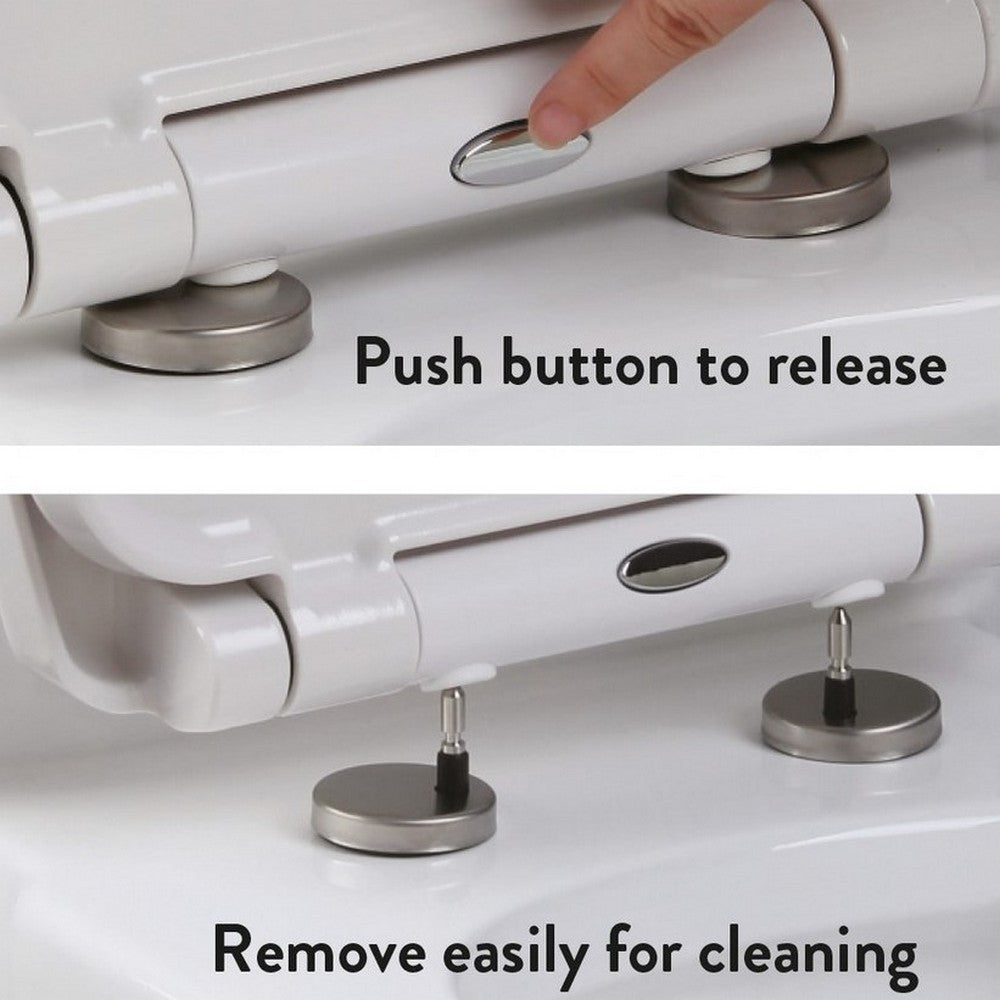 Push button to release

Remove easily for cleaning