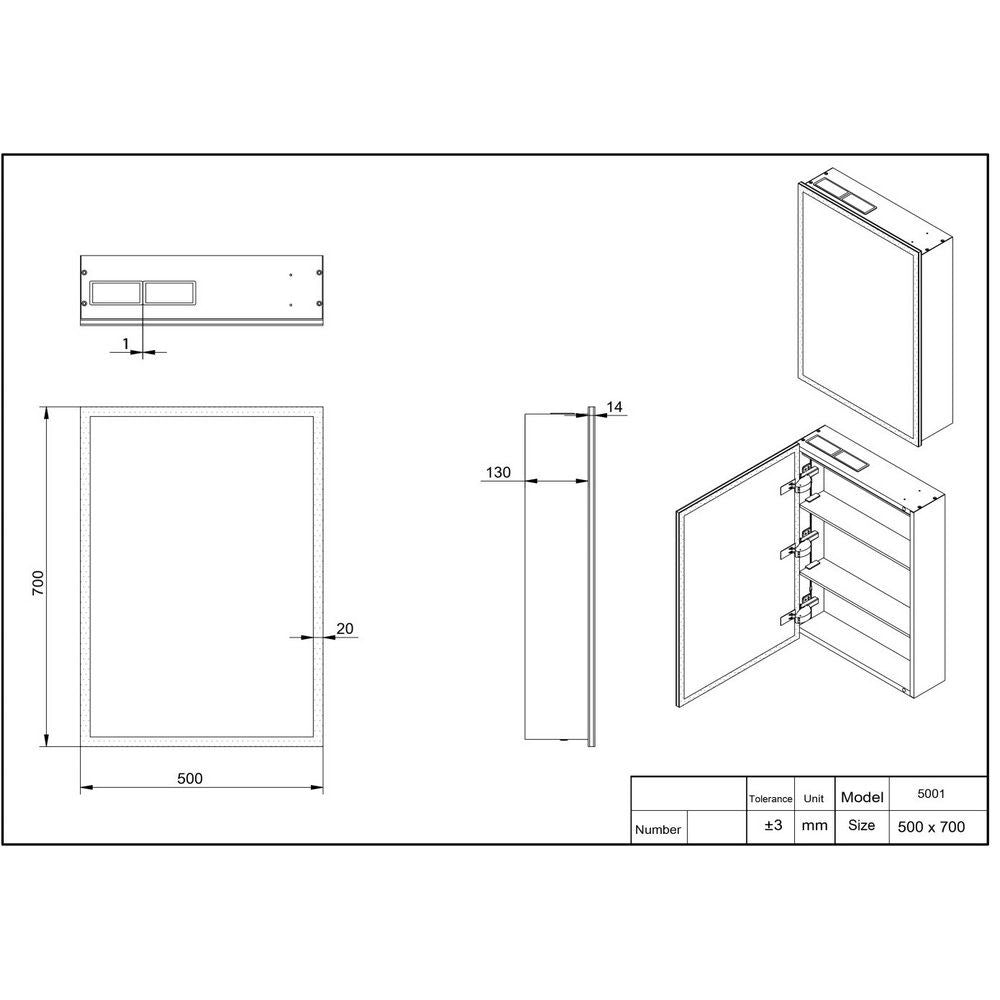 1

700

20

500

14

130

|  |  | Tolerance | Unit | Model | 5001 |
|---|---|---|---|---|---|
| Number |  | ±3 | mm | Size | 500 x 700 |