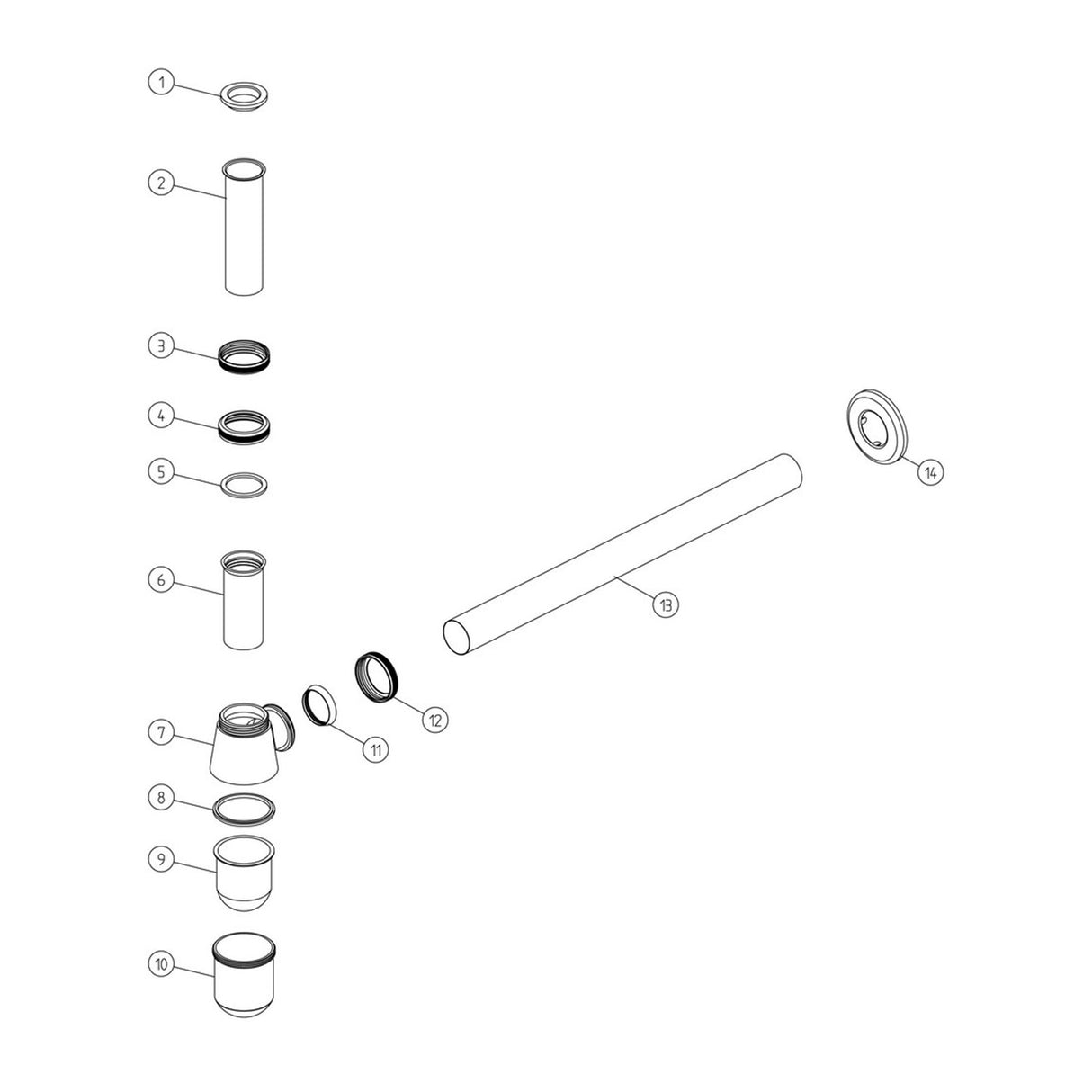 1
2
3
4
5
6
7
8
9
10
11
12
13
14