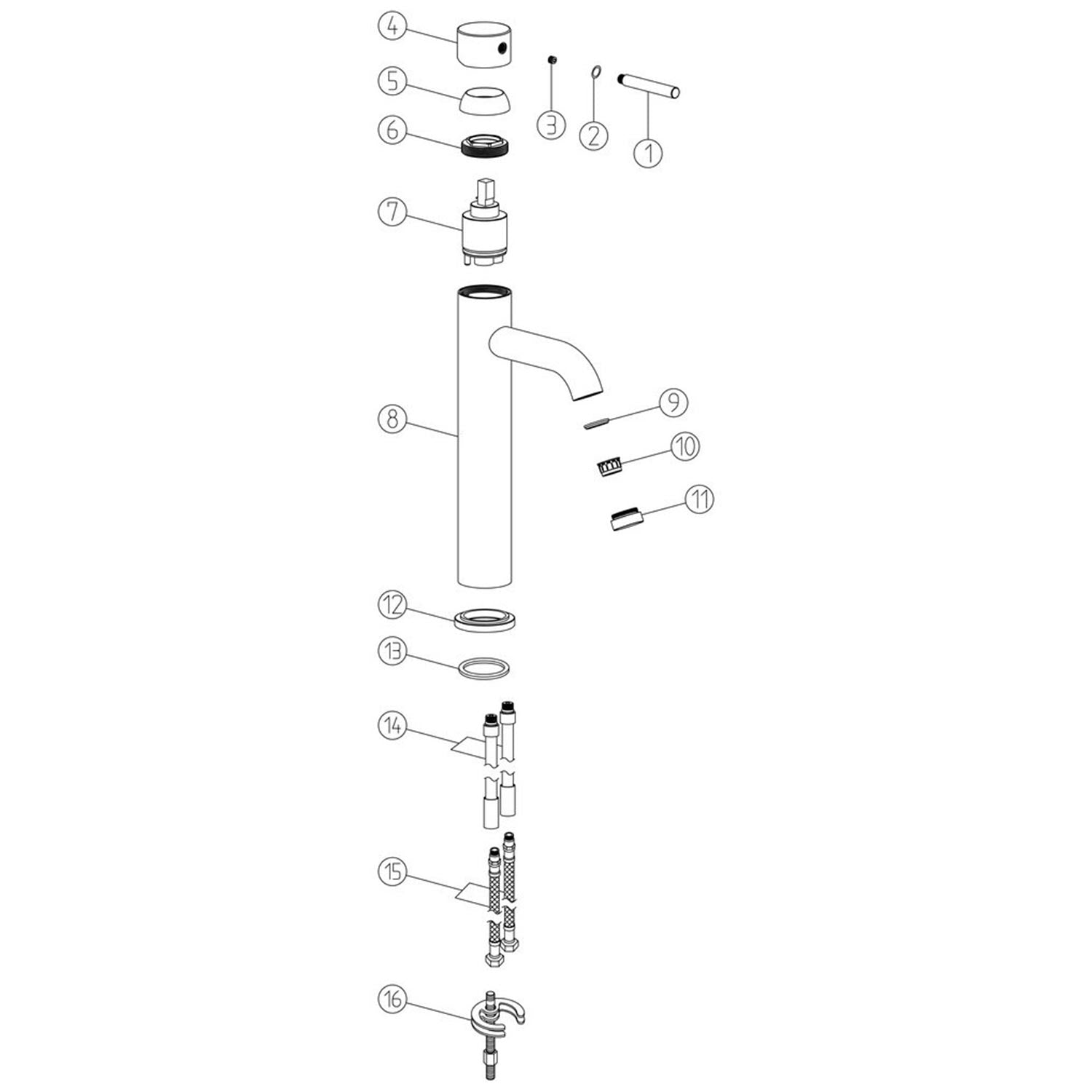 4
5
6
3
2
1
7
8
9
10
11
12
13
14
15
16