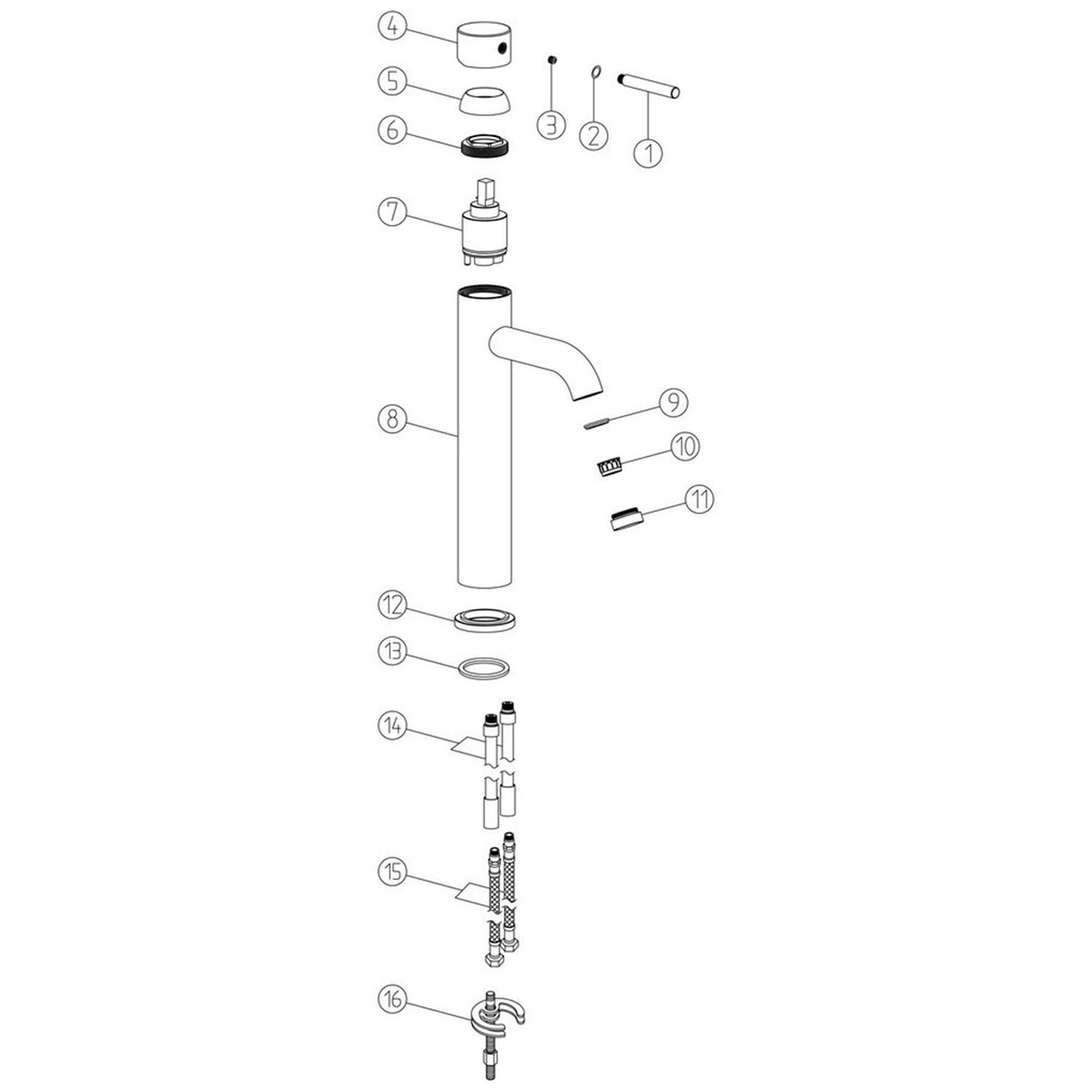 4
5
6
3
2
1
7
8
9
10
11
12
13
14
15
16