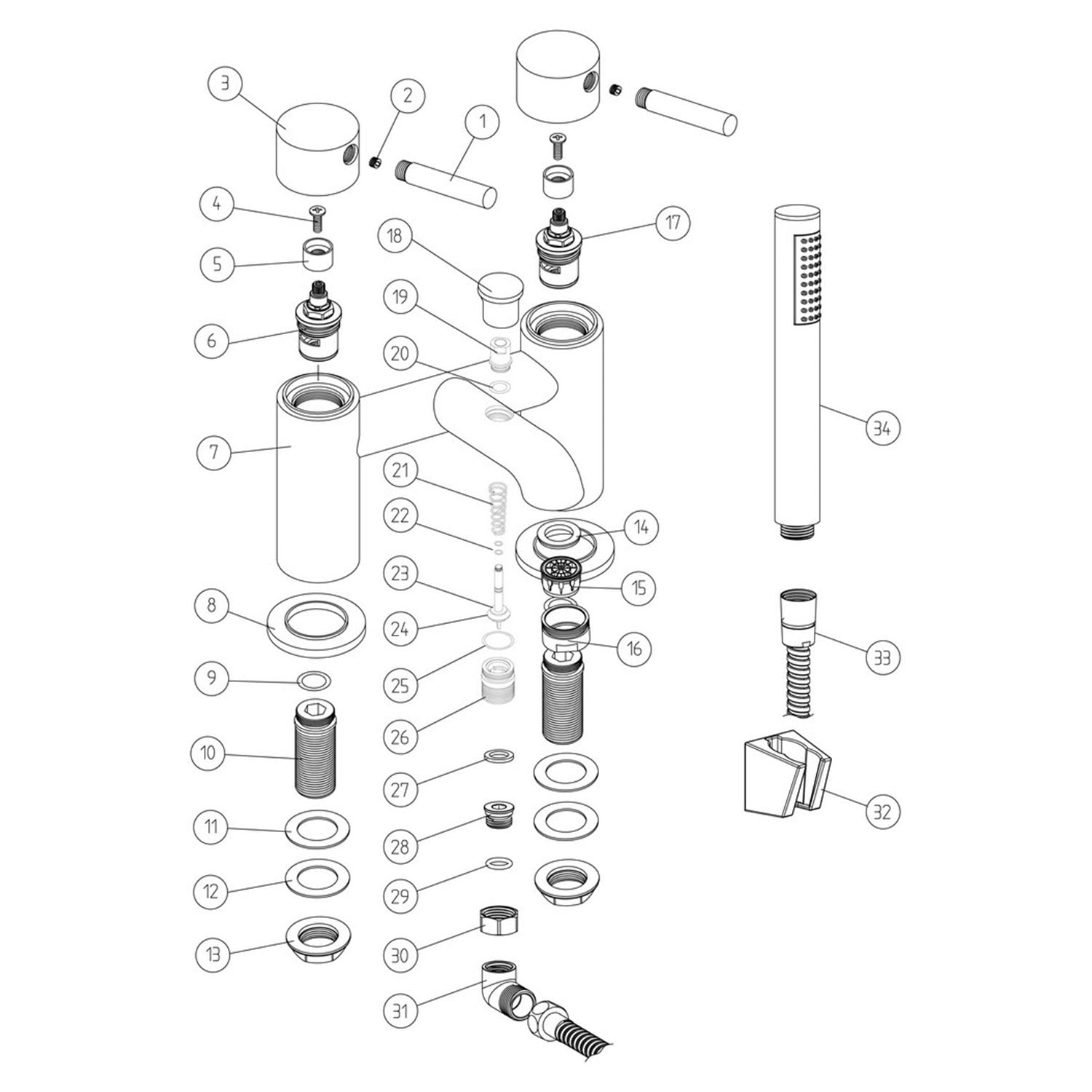 3
2
1
4
5
6
7
8
9
10
11
12
13
18
19
20
21
22
23
24
25
26
27
28
29
30
31
17
14
15
16
34
33
32