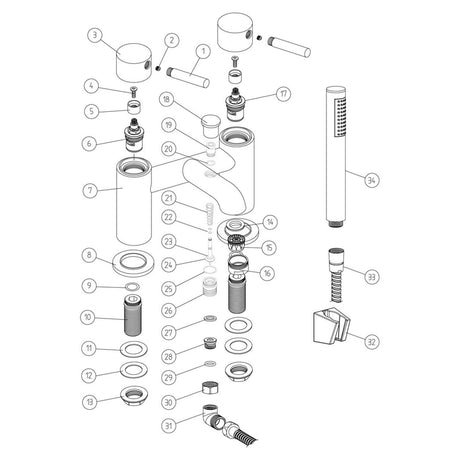 3
2
1
4
5
6
7
8
9
10
11
12
13
18
19
20
21
22
23
24
25
26
27
28
29
30
31
17
14
15
16
34
33
32